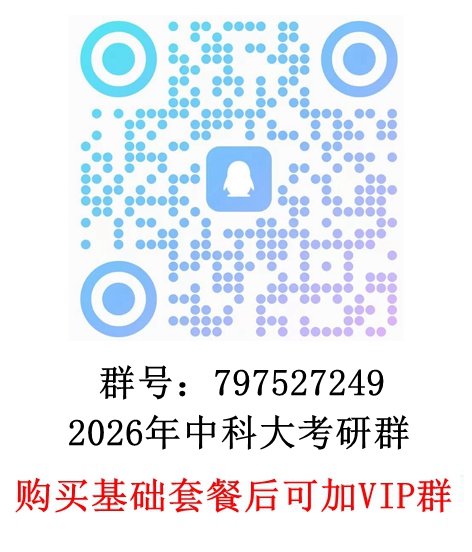 群号：797527249
2026年中科大考研群

购买基础套餐后可加VIP群